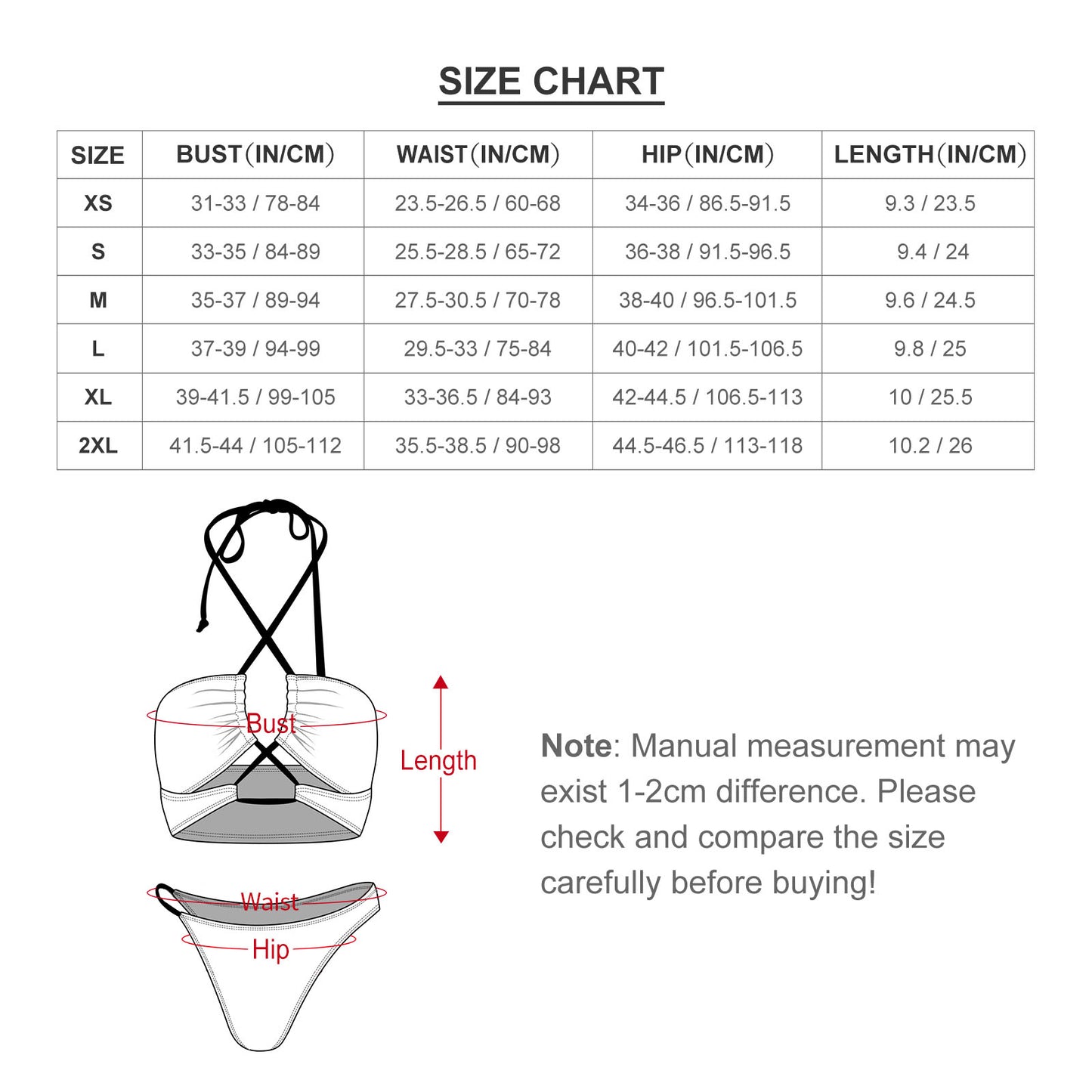 SIZE CHART

| SIZE | BUST（IN/CM） | WAIST（IN/CM） | HIP（IN/CM） | LENGTH（IN/CM） |
|---|---|---|---|---|
| XS | 31-33 / 78-84 | 23.5-26.5 / 60-68 | 34-36 / 86.5-91.5 | 9.3 / 23.5 |
| S | 33-35 / 84-89 | 25.5-28.5 / 65-72 | 36-38 / 91.5-96.5 | 9.4 / 24 |
| M | 35-37 / 89-94 | 27.5-30.5 / 70-78 | 38-40 / 96.5-101.5 | 9.6 / 24.5 |
| L | 37-39 / 94-99 | 29.5-33 / 75-84 | 40-42 / 101.5-106.5 | 9.8 / 25 |
| XL | 39-41.5 / 99-105 | 33-36.5 / 84-93 | 42-44.5 / 106.5-113 | 10 / 25.5 |
| 2XL | 41.5-44 / 105-112 | 35.5-38.5 / 90-98 | 44.5-46.5 / 113-118 | 10.2 / 26 |

Bust
Length
Waist
Hip

Note: Manual measurement may exist 1-2cm difference. Please check and compare the size carefully before buying!