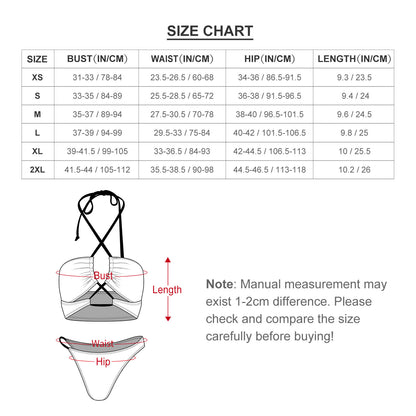 SIZE CHART

| SIZE | BUST(IN/CM) | WAIST(IN/CM) | HIP(IN/CM) | LENGTH(IN/CM) |
|---|---|---|---|---|
| XS | 31-33 / 78-84 | 23.5-26.5 / 60-68 | 34-36 / 86.5-91.5 | 9.3 / 23.5 |
| S | 33-35 / 84-89 | 25.5-28.5 / 65-72 | 36-38 / 91.5-96.5 | 9.4 / 24 |
| M | 35-37 / 89-94 | 27.5-30.5 / 70-78 | 38-40 / 96.5-101.5 | 9.6 / 24.5 |
| L | 37-39 / 94-99 | 29.5-33 / 75-84 | 40-42 / 101.5-106.5 | 9.8 / 25 |
| XL | 39-41.5 / 99-105 | 33-36.5 / 84-93 | 42-44.5 / 106.5-113 | 10 / 25.5 |
| 2XL | 41.5-44 / 105-112 | 35.5-38.5 / 90-98 | 44.5-46.5 / 113-118 | 10.2 / 26 |

Bust
Length
Waist
Hip

Note: Manual measurement may exist 1-2cm difference. Please check and compare the size carefully before buying!